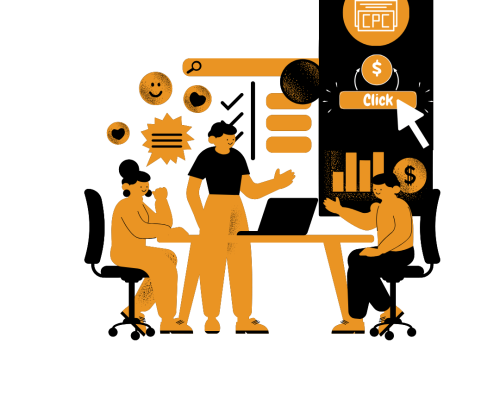 CPC

$

Click

$